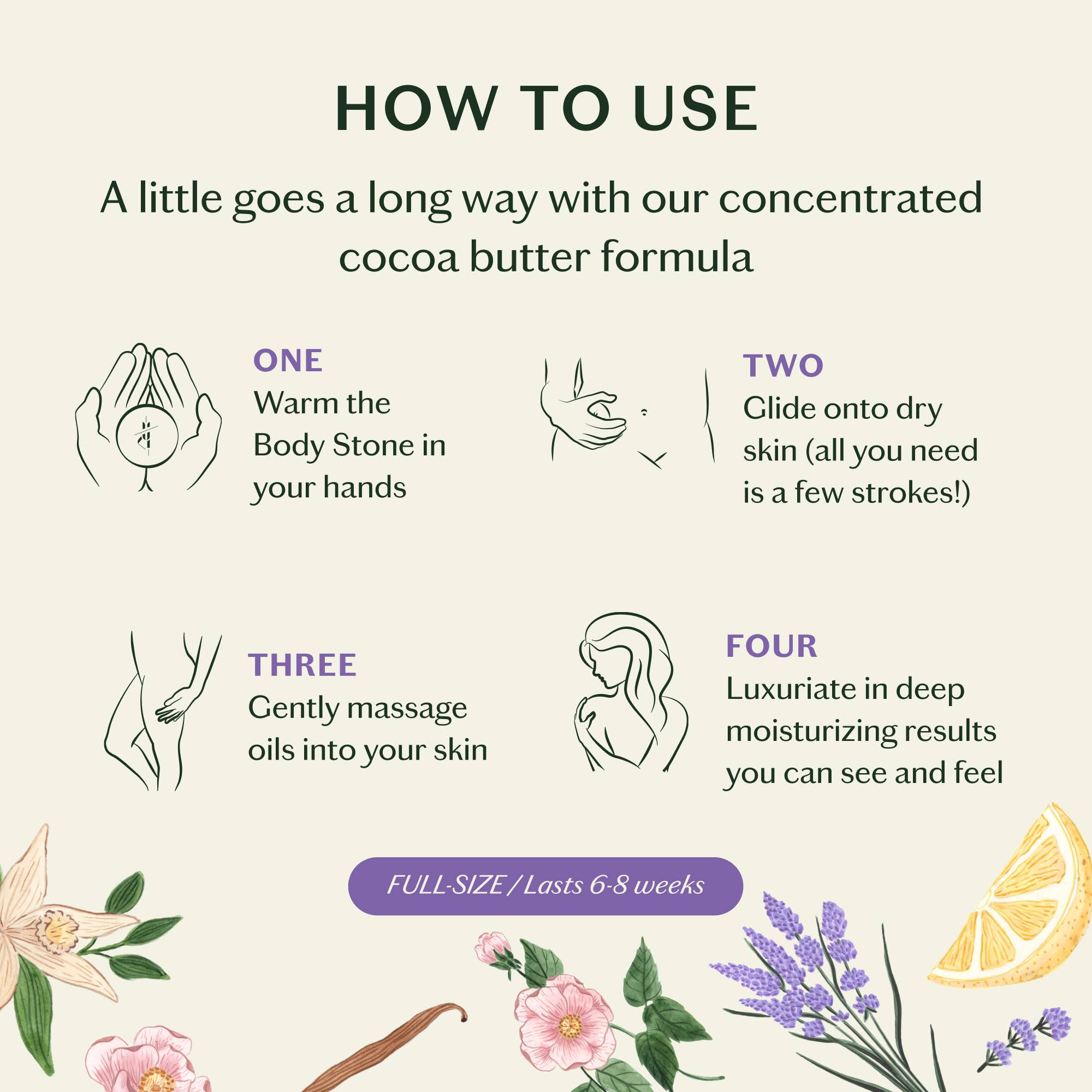 HOW TO USE

A little goes a long way with our concentrated cocoa butter formula

ONE
Warm the Body Stone in your hands

TWO
Glide onto dry skin (all you need is a few strokes!)

THREE
Gently massage oils into your skin

FOUR
Luxuriate in deep moisturizing results you can see and feel

FULL-SIZE / Lasts 6-8 weeks